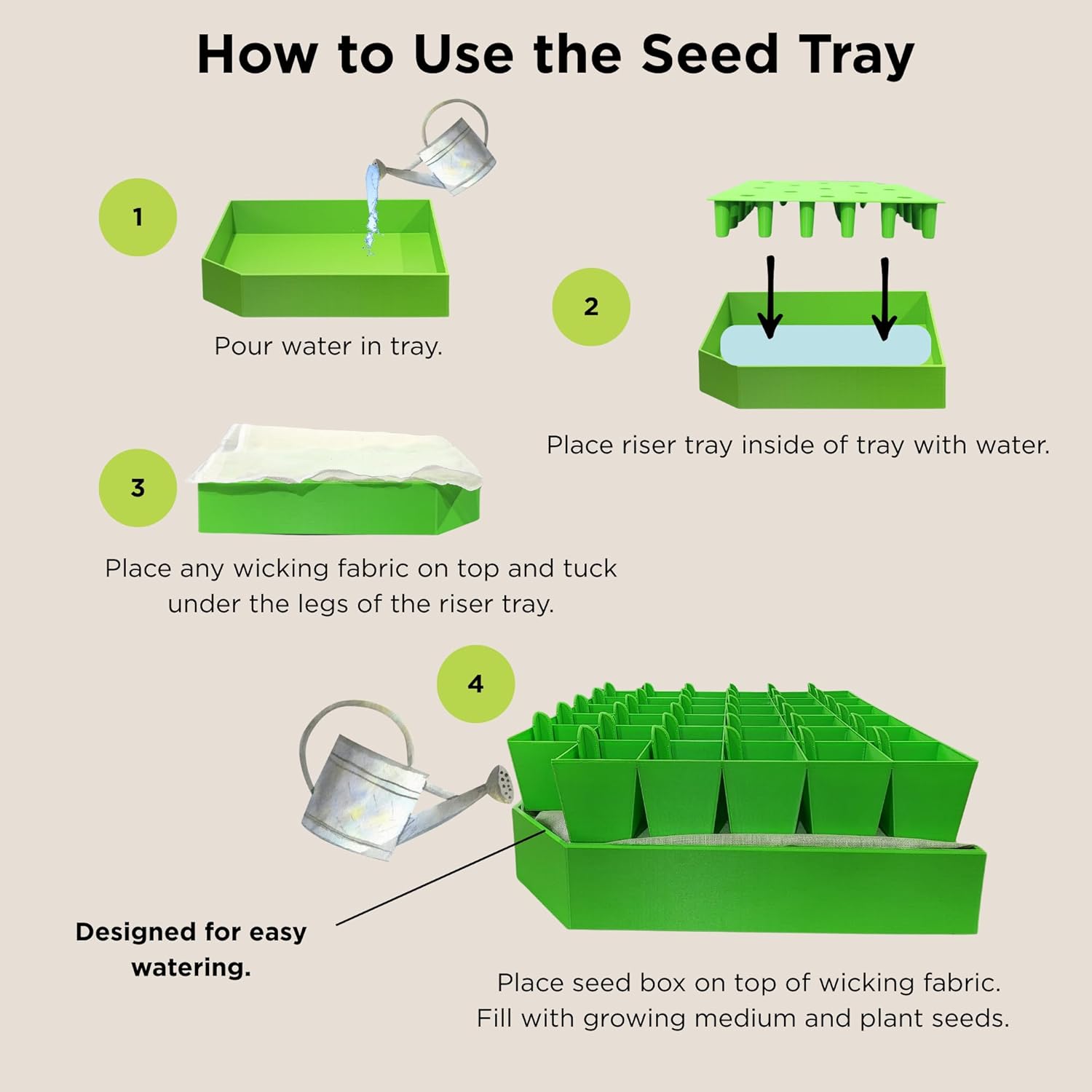 How to Use the Seed Tray

1

Pour water in tray.

2

Place riser tray inside of tray with water.

3

Place any wicking fabric on top and tuck under the legs of the riser tray.

4

Designed for easy watering.

Place seed box on top of wicking fabric. Fill with growing medium and plant seeds.